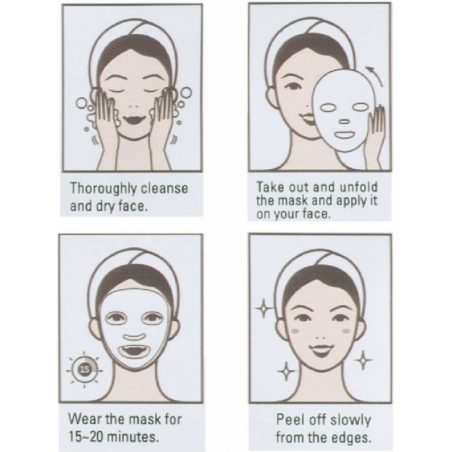 Thoroughly cleanse and dry face.

Take out and unfold the mask and apply it on your face.

15

Wear the mask for 15~20 minutes.

Peel off slowly from the edges.